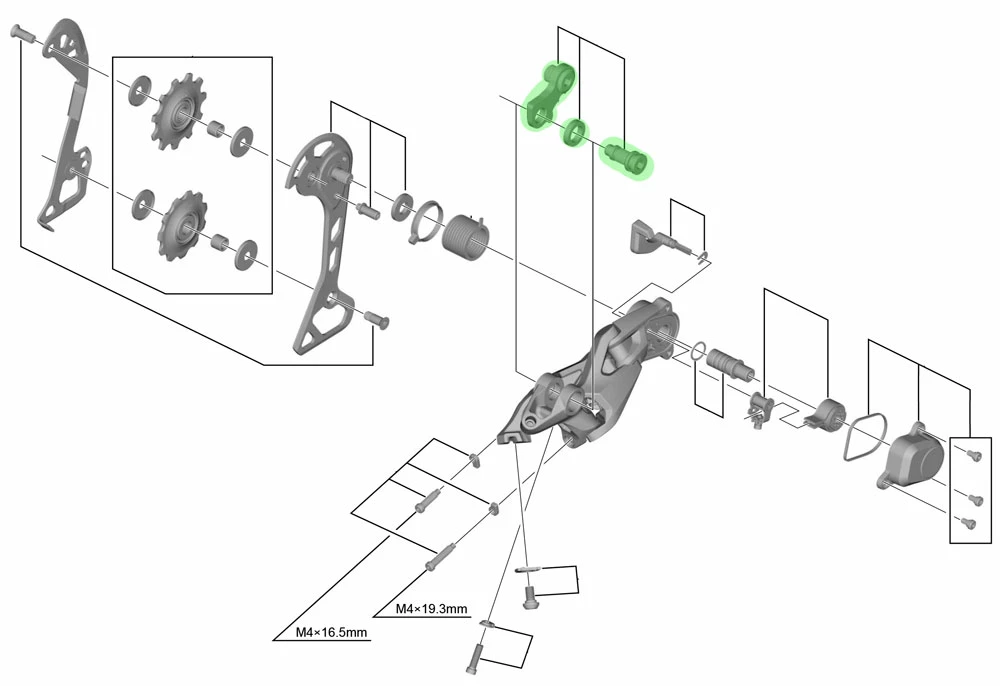 M4×19.3mm

M4×16.5mm